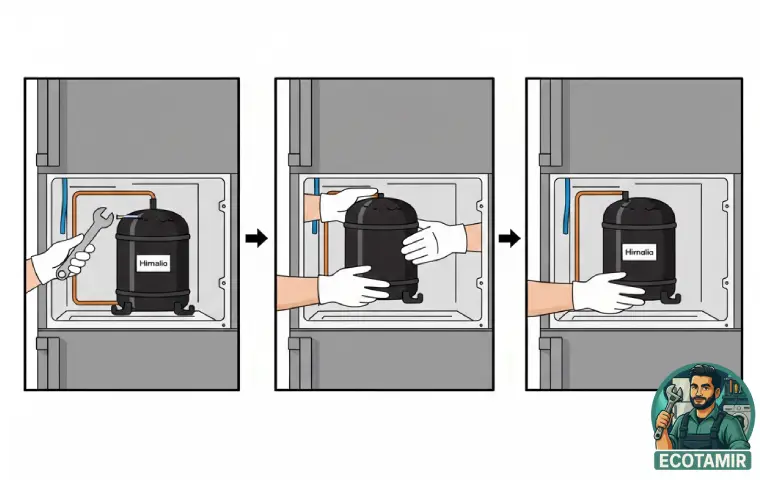 Himalia

Himalia

ECOTAMIR