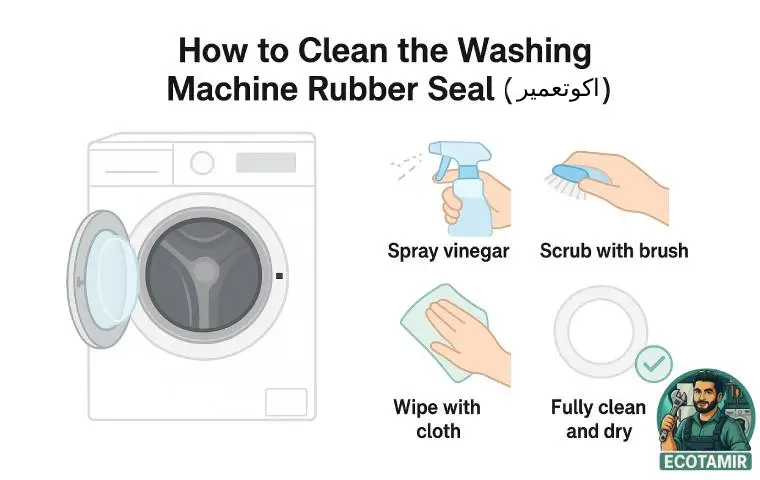 How to Clean the Washing Machine Rubber Seal (اکوتعمیر)

Spray vinegar

Scrub with brush

Wipe with cloth

Fully clean and dry

ECOTAMIR